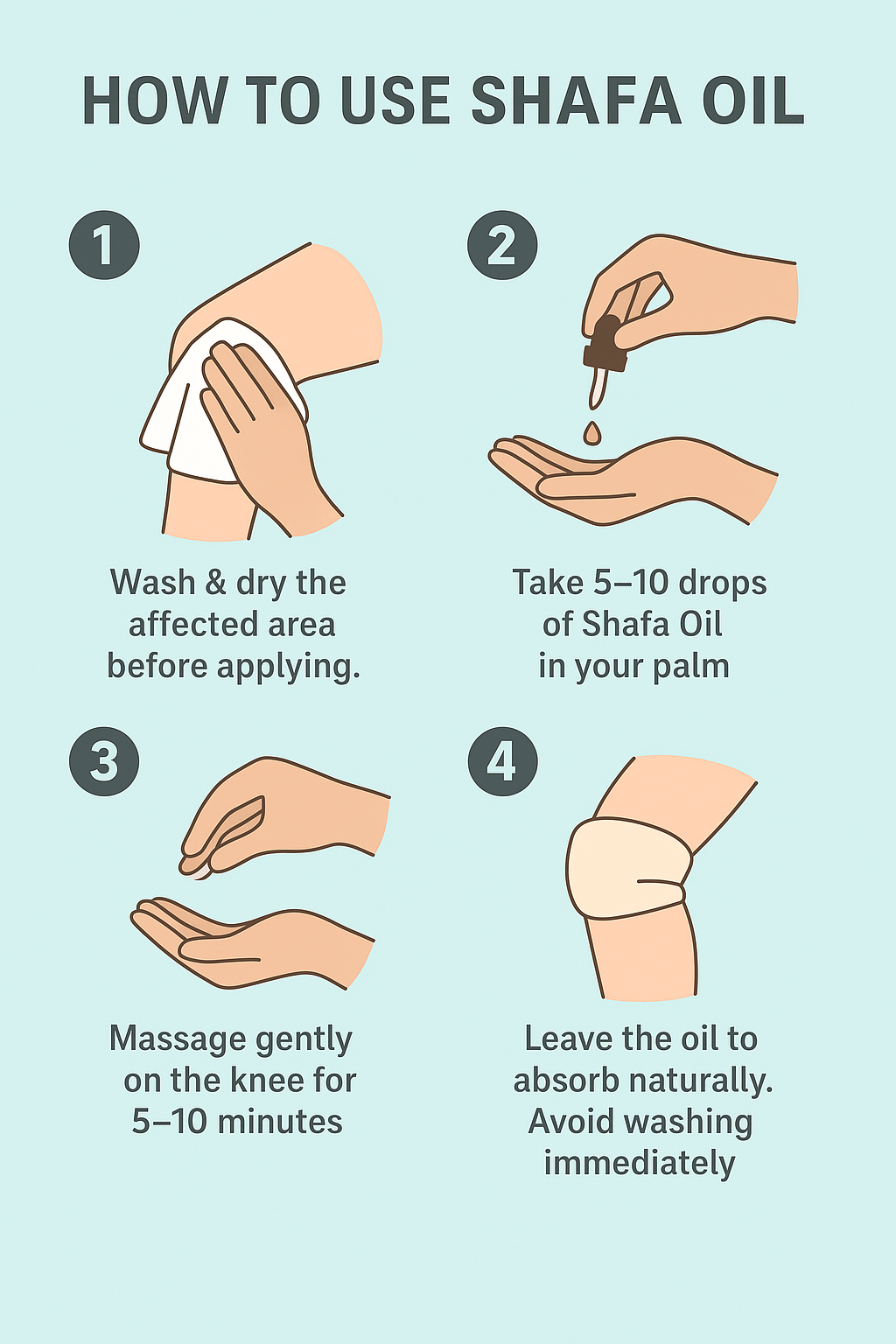 HOW TO USE SHAFA OIL

1

Wash & dry the affected area before applying.

2

Take 5–10 drops of Shafa Oil in your palm

3

Massage gently on the knee for 5–10 minutes

4

Leave the oil to absorb naturally. Avoid washing immediately